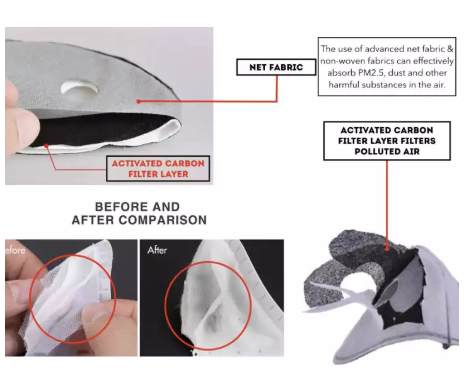 NET FABRIC

The use of advanced net fabric & non-woven fabrics can effectively absorb PM2.5, dust and other harmful substances in the air.

ACTIVATED CARBON FILTER LAYER

ACTIVATED CARBON FILTER LAYER FILTERS POLLUTED AIR

BEFORE AND AFTER COMPARISON

efore

After